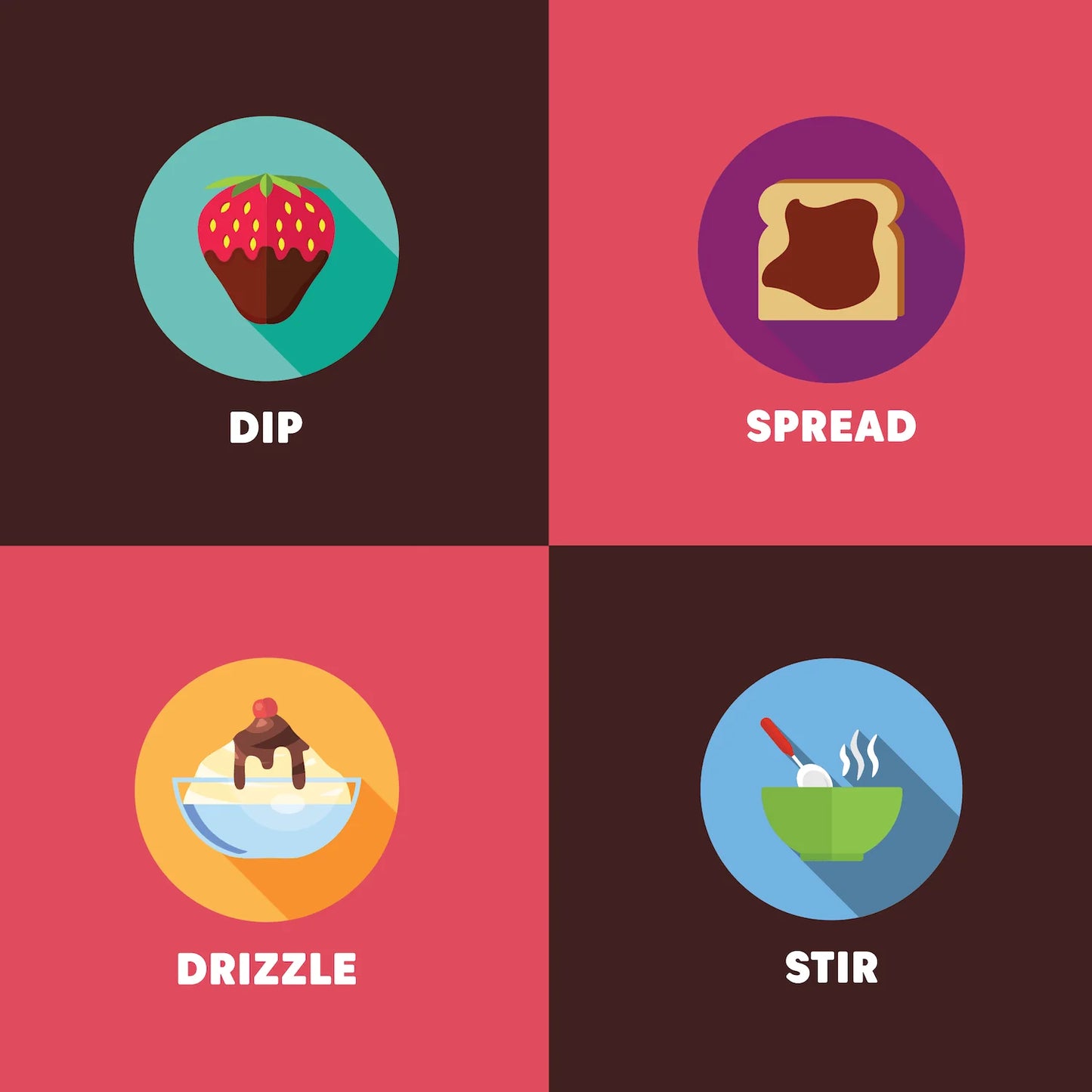 DIP

SPREAD

DRIZZLE

STIR